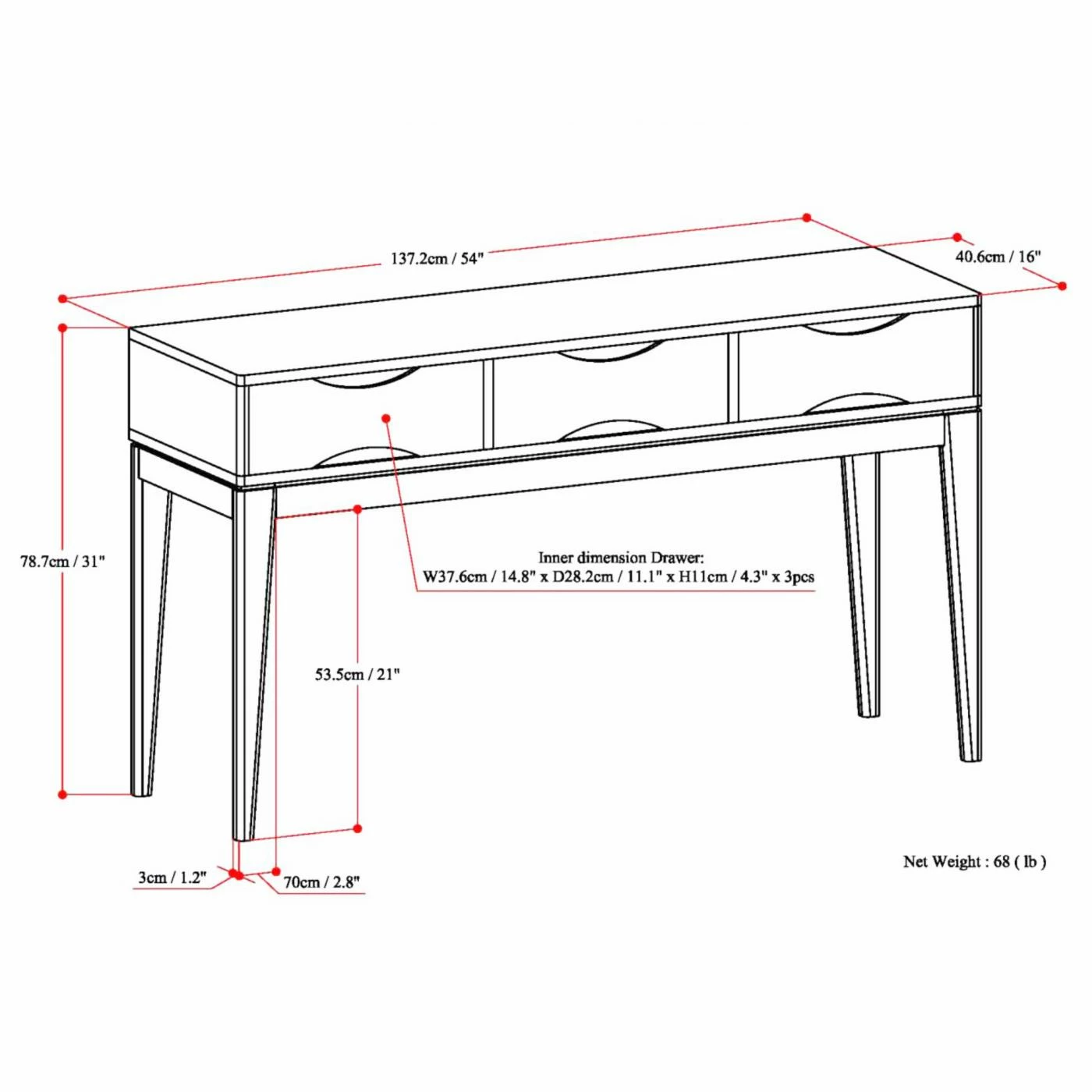 137.2cm / 54"

40.6cm / 16"

78.7cm / 31"

Inner dimension Drawer:
W37.6cm / 14.8" x D28.2cm / 11.1" x H11cm / 4.3" x 3pcs

53.5cm / 21"

3cm / 1.2"

70cm / 2.8"

Net Weight : 68 ( lb )