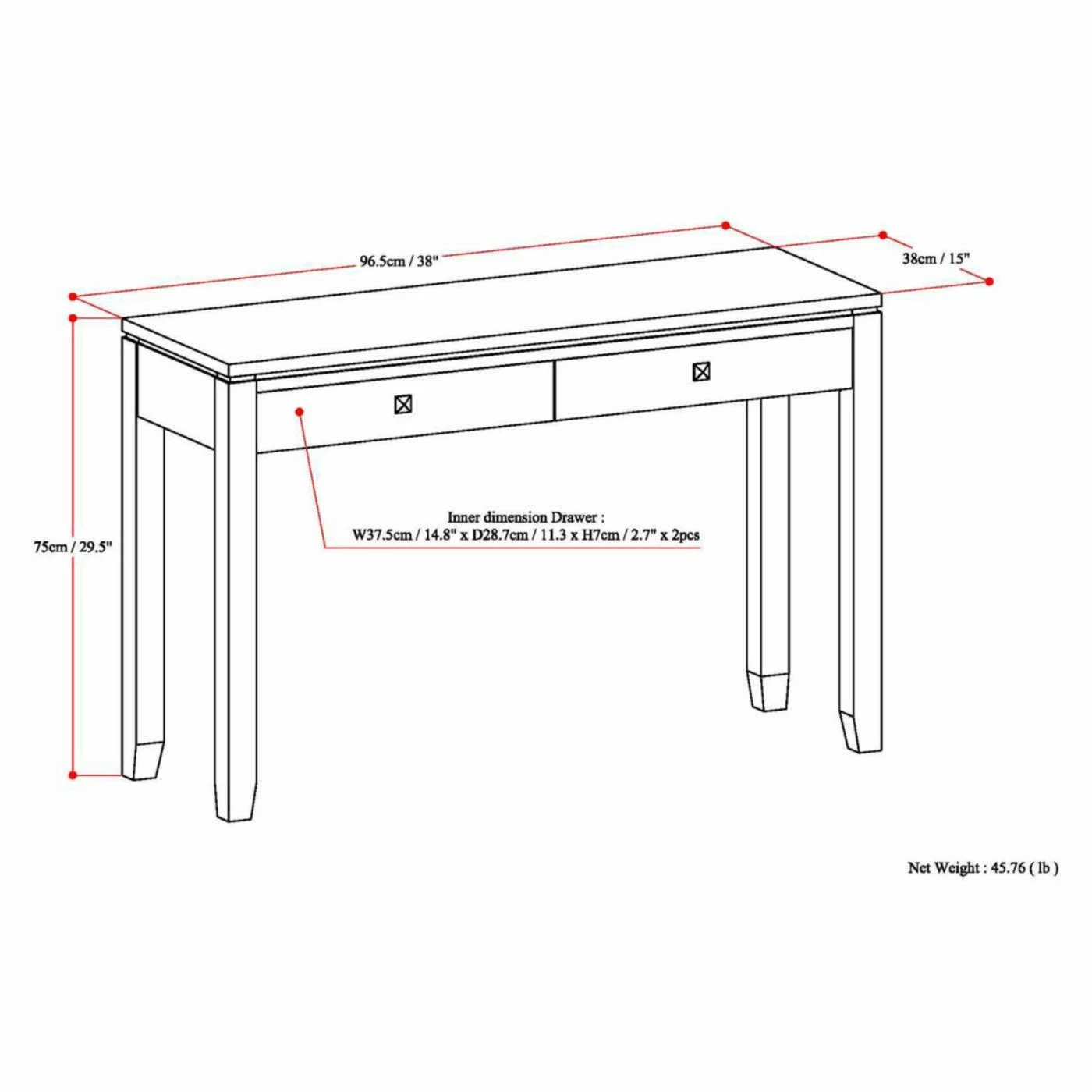 96.5cm / 38"

38cm / 15"

75cm / 29.5"

Inner dimension Drawer :
W37.5cm / 14.8" x D28.7cm / 11.3 x H7cm / 2.7" x 2pcs

Net Weight : 45.76 ( lb )